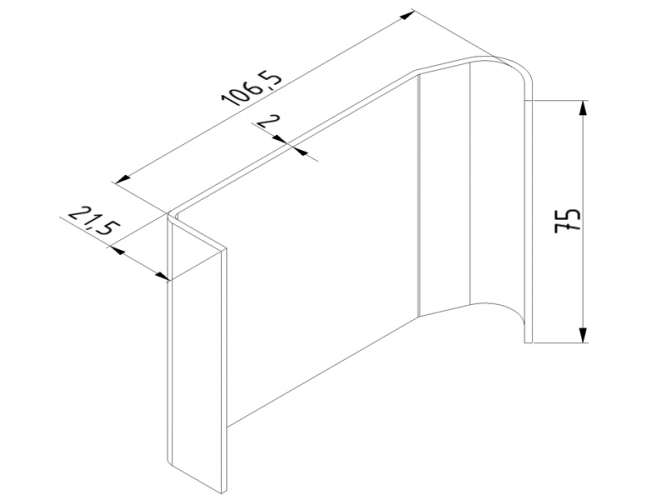 106,5
2
21,5
75